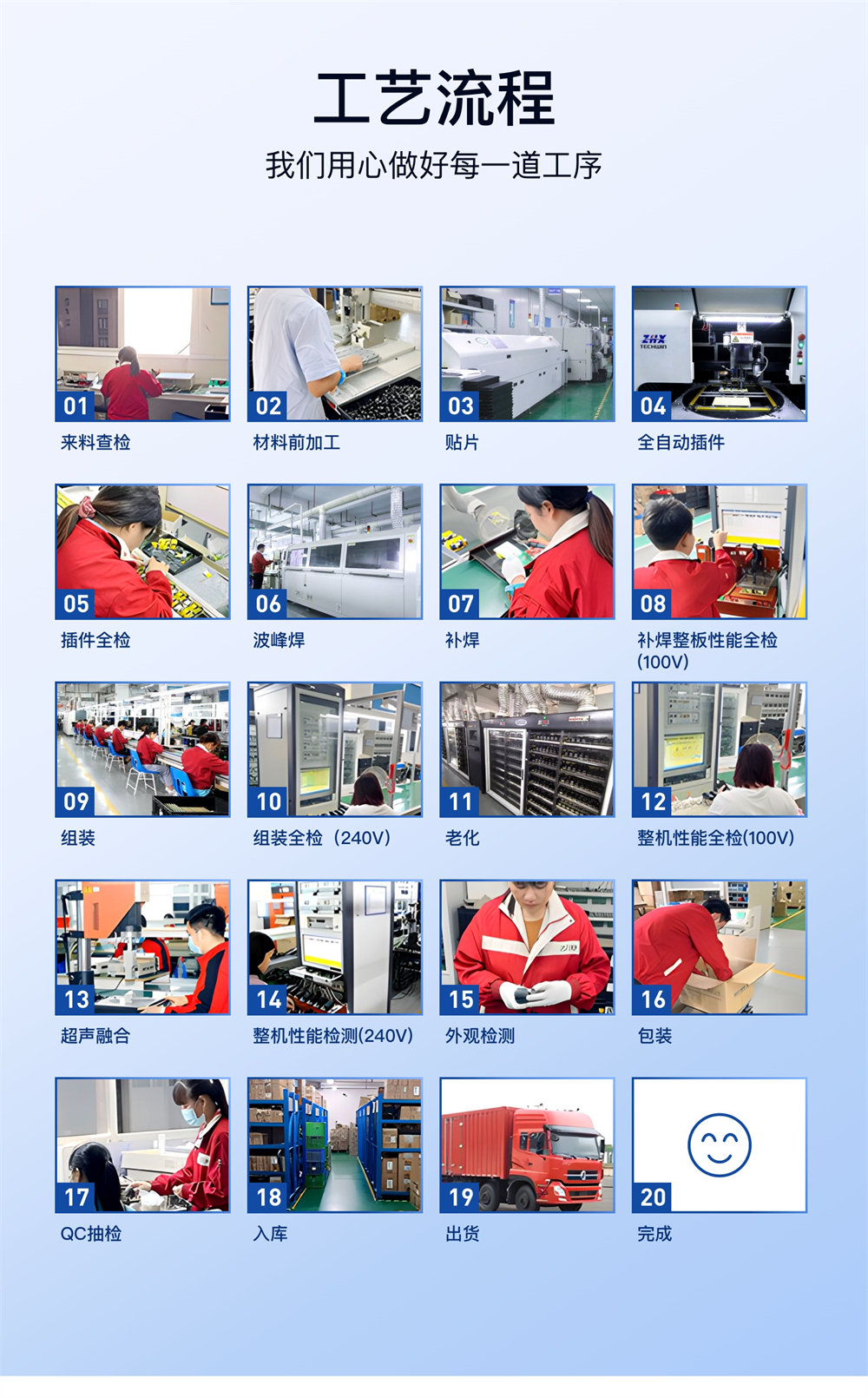 工艺流程

我们用心做好每一道工序

01
来料查检

02
材料前加工

03
贴片

ZHX TECHWIN
04
全自动插件

05
插件全检

06
波峰焊

07
补焊

08
补焊整板性能全检(100V)

09
组装

10
组装全检（240V)

11
老化

12
整机性能全检(100V)

13
超声融合

14
整机性能检测(240V)

15
外观检测

16
包装

17
QC抽检

18
入库

19
出货

20
完成